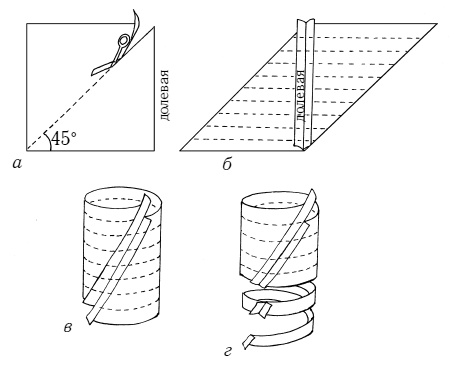 долевая

45°

а

долевая

б

в

г