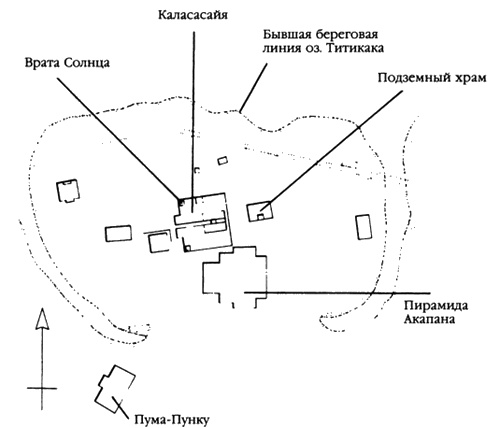 Каласасайя

Бывшая береговая линия оз. Титикака

Врата Солнца

Подземный храм

Пирамида Акапана

Пума-Пунку