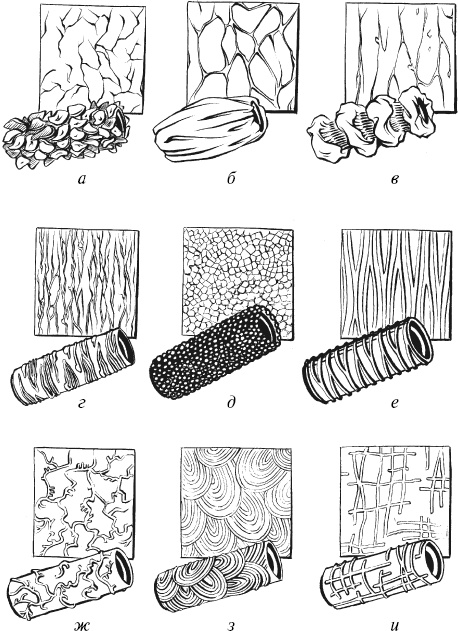 а
б
в
г
д
е
ж
з
и