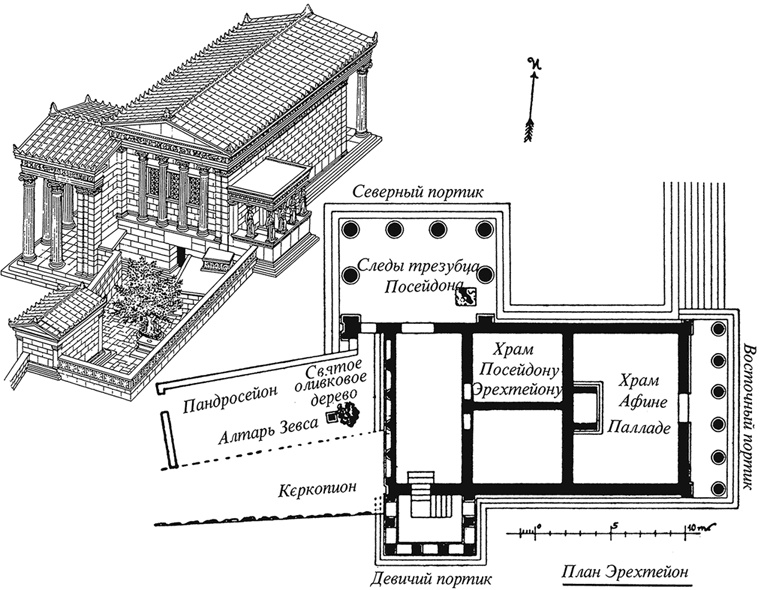 N

Северный портик

Следы трезубца Посейдона

Храм Посейдону Эрехтейону

Храм Афине Палладе

Восточный портик

Пандросейон

Святое оливковое дерево

Алтарь Зевса

Керкопион

0 5 10 m

Девичий портик

План Эрехтейон