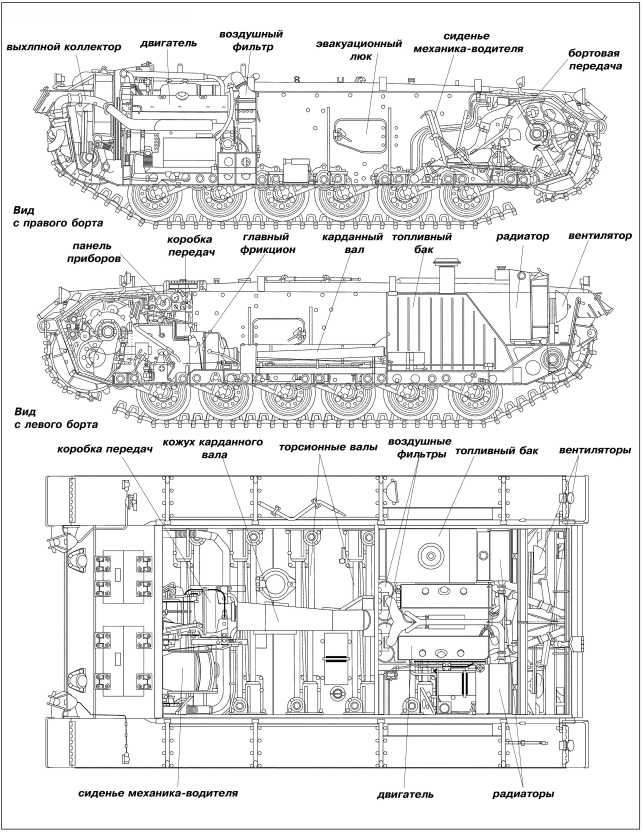 выхлпной коллектор
двигатель
воздушный фильтр
эвакуационный люк
сиденье механика-водителя
бортовая передача

Вид с правого борта

панель приборов
коробка передач
главный фрикцион
карданный вал
топливный бак
радиатор
вентилятор

Вид с левого борта

коробка передач
кожух карданного вала
торсионные валы
воздушные фильтры
топливный бак
вентиляторы

сиденье механика-водителя
двигатель
радиаторы