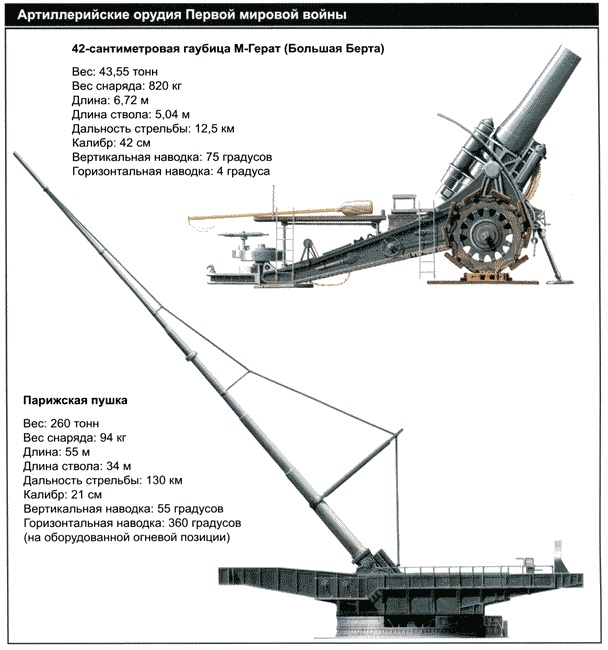 Артиллерийские орудия Первой мировой войны

42-сантиметровая гаубица М-Герат (Большая Берта)

Вес: 43,55 тонн
Вес снаряда: 820 кг
Длина: 6,72 м
Длина ствола: 5,04 м
Дальность стрельбы: 12,5 км
Калибр: 42 см
Вертикальная наводка: 75 градусов
Горизонтальная наводка: 4 градуса

Парижская пушка

Вес: 260 тонн
Вес снаряда: 94 кг
Длина: 55 м
Длина ствола: 34 м
Дальность стрельбы: 130 км
Калибр: 21 см
Вертикальная наводка: 55 градусов
Горизонтальная наводка: 360 градусов (на оборудованной огневой позиции)