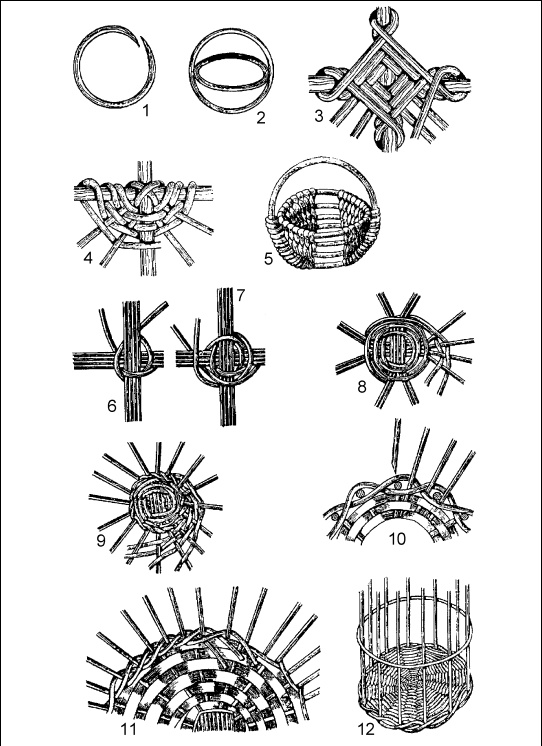 1
2
3
4
5
6
7
8
9
10
11
12