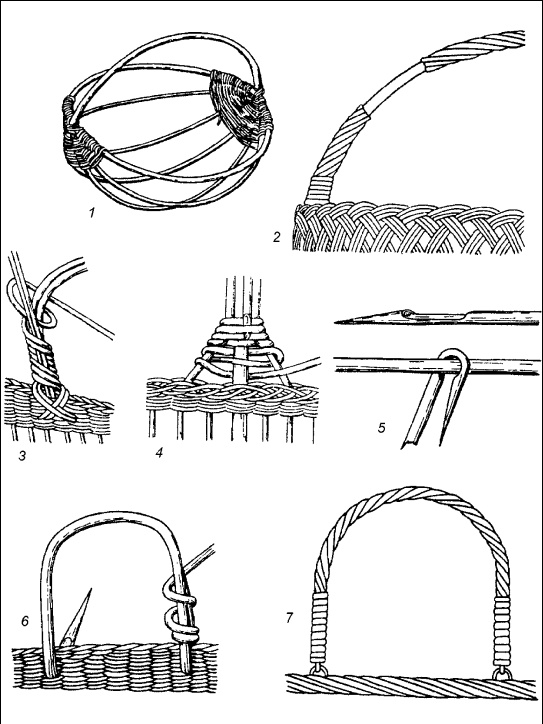 1
2
3
4
5
6
7