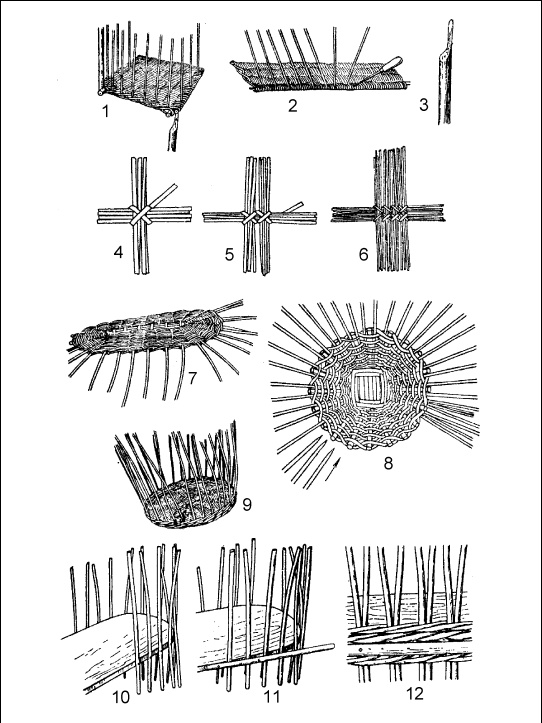 1
2
3
4
5
6
7
8
9
10
11
12