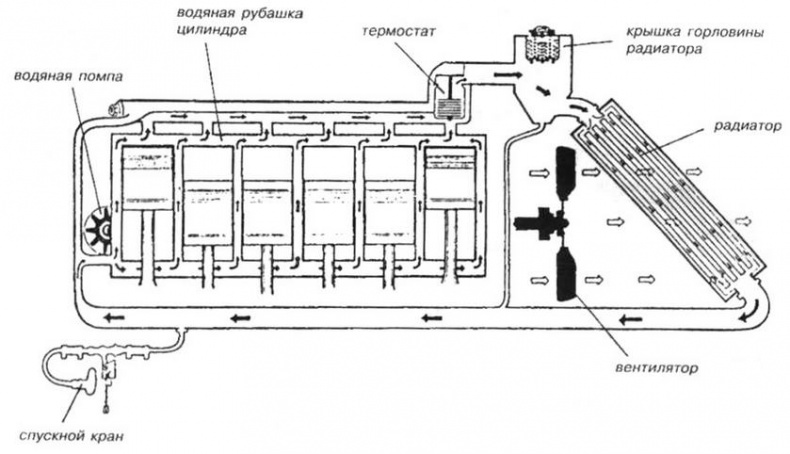 водяная рубашка цилиндра

термостат

крышка горловины радиатора

водяная помпа

радиатор

вентилятор

спускной кран