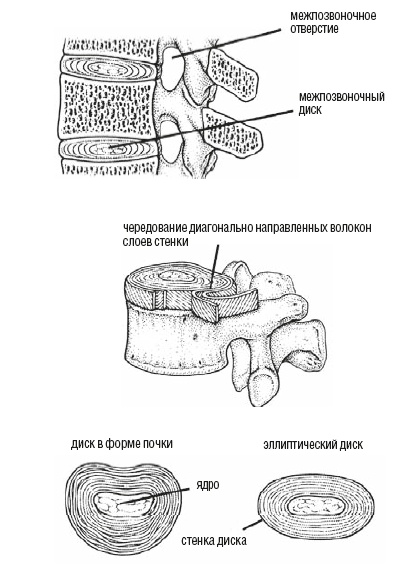 межпозвоночное отверстие

межпозвоночный диск

чередование диагонально направленных волокон слоев стенки

диск в форме почки

эллиптический диск

ядро

стенка диска