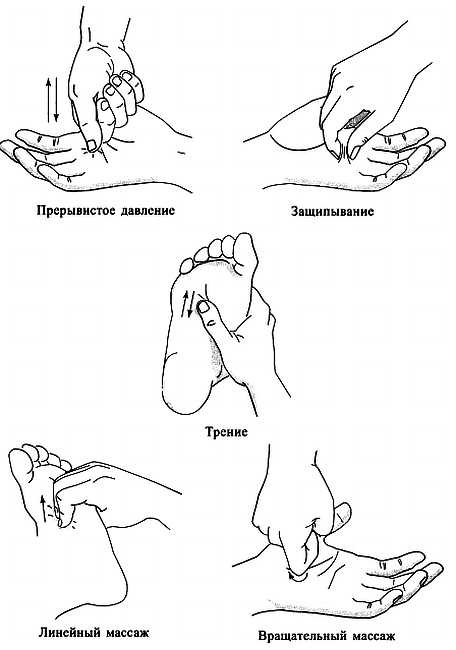 Прерывистое давление

Защипывание

Трение

Линейный массаж

Вращательный массаж