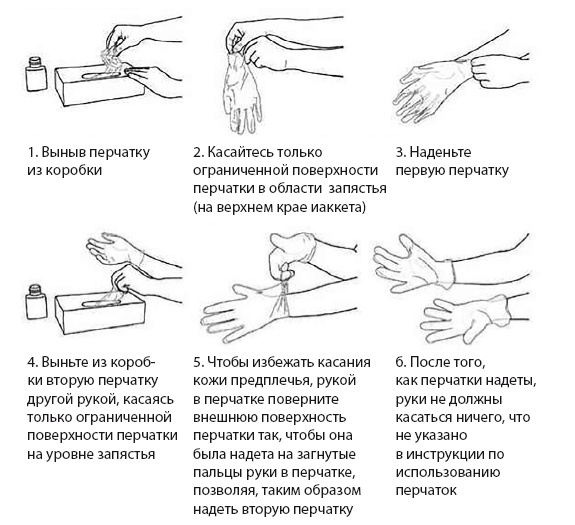 1. Вынув перчатку из коробки

2. Касайтесь только ограниченной поверхности перчатки в области запястья (на верхнем крае иаккета)

3. Наденьте первую перчатку

4. Выньте из коробки вторую перчатку другой рукой, касаясь только ограниченной поверхности перчатки на уровне запястья

5. Чтобы избежать касания кожи предплечья, рукой в перчатке поверните внешнюю поверхность перчатки так, чтобы она была надета на загнутые пальцы руки в перчатке, позволяя, таким образом надеть вторую перчатку

6. После того, как перчатки надеты, руки не должны касаться ничего, что не указано в инструкции по использованию перчаток