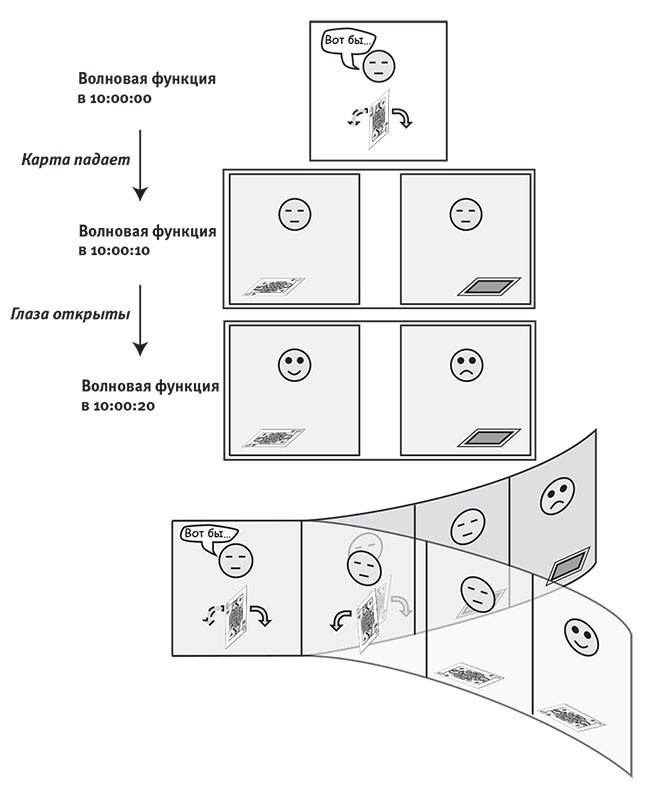 Вот бы...

Волновая функция в 10:00:00

Карта падает

Волновая функция в 10:00:10

Глаза открыты

Волновая функция в 10:00:20

Вот бы...