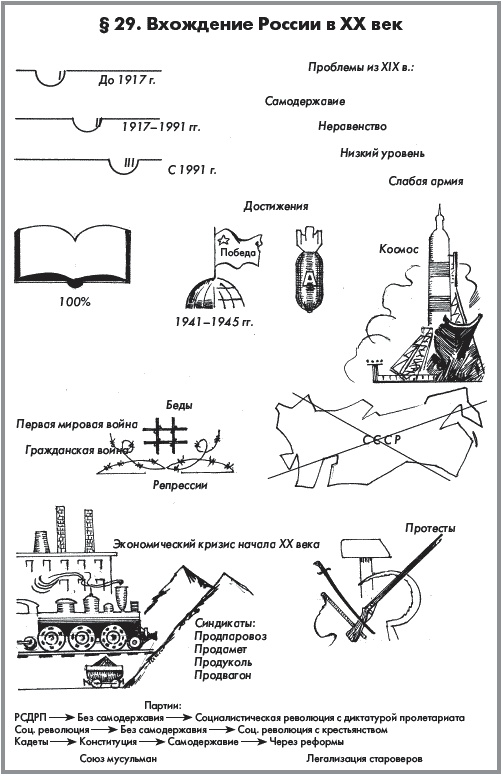 § 29. Вхождение России в XX век

I
До 1917 г.

II
1917–1991 гг.

III
С 1991 г.

Проблемы из XIX в.:

Самодержавие

Неравенство

Низкий уровень

Слабая армия

Достижения

100%

Победа

1941–1945 гг.

Космос

Беды

Первая мировая война

Гражданская война

Репрессии

СССР

Экономический кризис начала XX века

Протесты

Синдикаты:
Продпаровоз
Продамет
Продуголь
Продвагон

Партии:
РСДРП → Без самодержавия → Социалистическая революция с диктатурой пролетариата
Соц. революция → Без самодержавия → Соц. революция с крестьянством
Кадеты → Конституция → Самодержавие → Через реформы

Союз мусульман

Легализация староверов