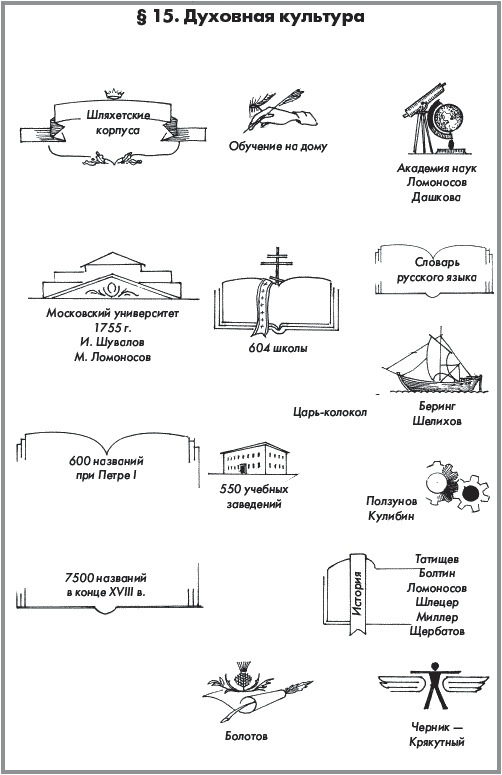 § 15. Духовная культура

Шляхетские корпуса

Обучение на дому

Академия наук
Ломоносов
Дашкова

Московский университет
1755 г.
И. Шувалов
М. Ломоносов

604 школы

Словарь русского языка

Царь-колокол

Беринг
Шелихов

600 названий при Петре I

550 учебных заведений

Ползунов
Кулибин

7500 названий в конце XVIII в.

История

Татищев
Болтин
Ломоносов
Шлецер
Миллер
Щербатов

Болотов

Черник —
Крякутный