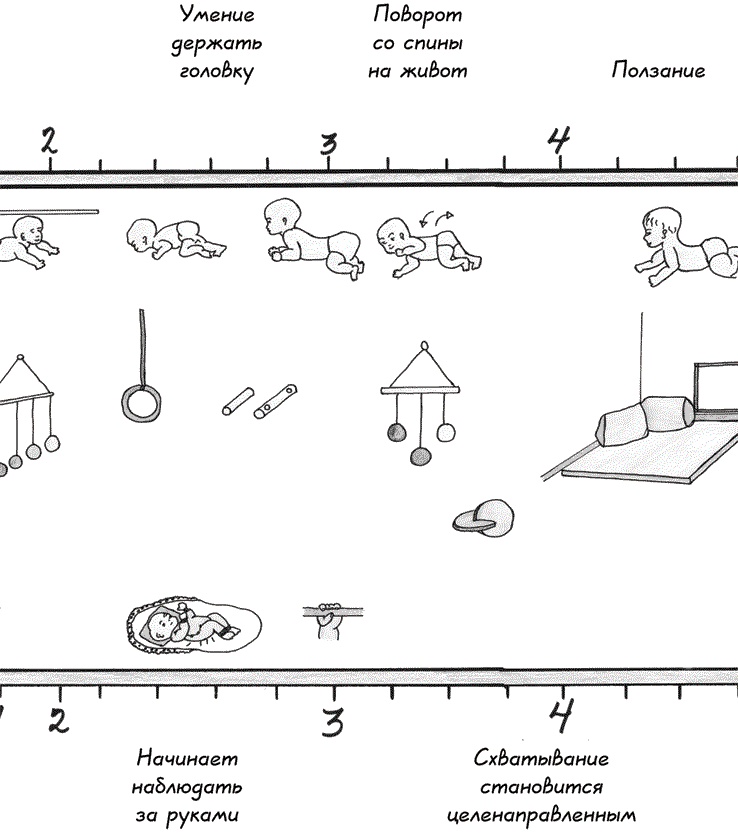 Умение держать головку

Поворот со спины на живот

Ползание

2

3

4

2

3

4

Начинает наблюдать за руками

Схватывание становится целенаправленным