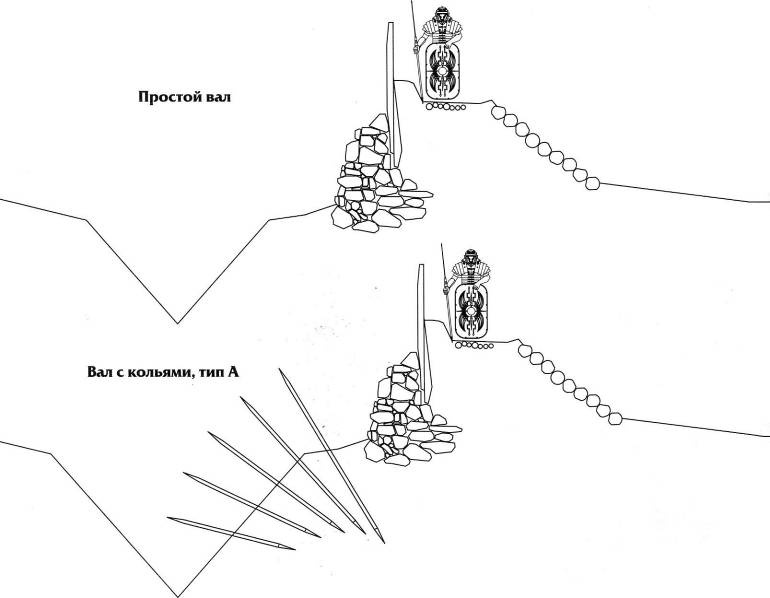 Простой вал

Вал с кольями, тип А