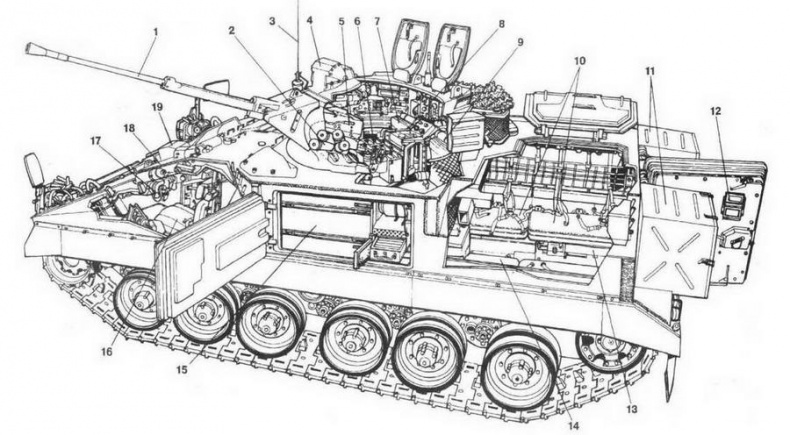 1
2
3
4
5
6
7
8
9
10
11
12
19
18
17
16
15
14
13