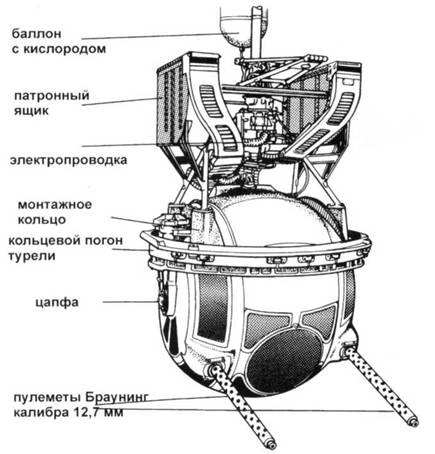 баллон с кислородом

патронный ящик

электропроводка

монтажное кольцо

кольцевой погон турели

цапфа

пулеметы Браунинг калибра 12,7 мм