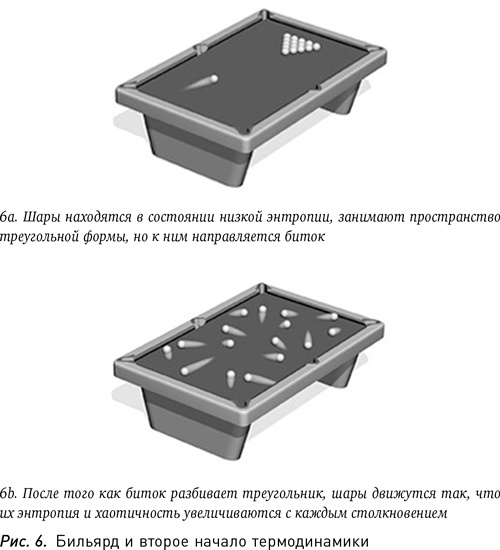 6a. Шары находятся в состоянии низкой энтропии, занимают пространство треугольной формы, но к ним направляется биток

6b. После того как биток разбивает треугольник, шары движутся так, что их энтропия и хаотичность увеличиваются с каждым столкновением

Рис. 6. Бильярд и второе начало термодинамики