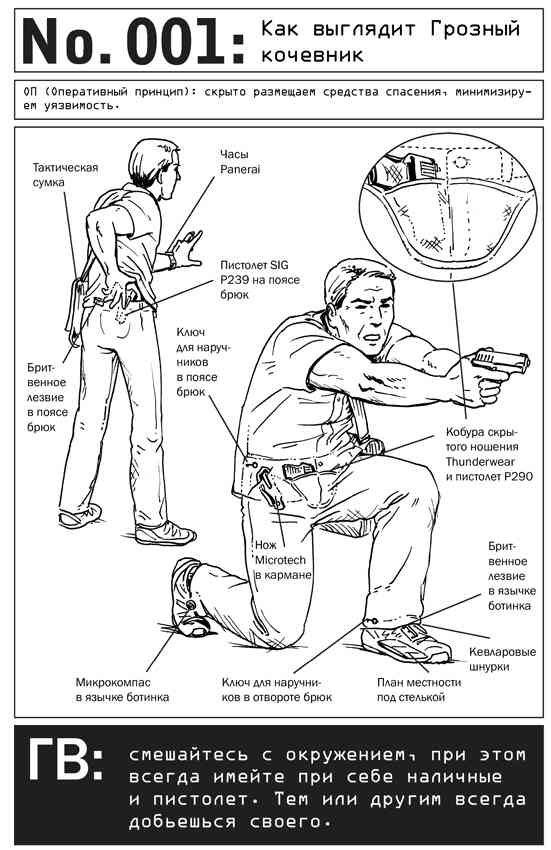 No. 001: Как выглядит Грозный кочевник

ОП (Оперативный принцип): скрыто размещаем средства спасения, минимизируем уязвимость.

Тактическая сумка

Часы Panerai

Пистолет SIG P239 на поясе брюк

Ключ для наручников в поясе брюк

Бритвенное лезвие в поясе брюк

Кобура скрытого ношения Thunderwear и пистолет P290

Нож Microtech в кармане

Бритвенное лезвие в язычке ботинка

Кевларовые шнурки

Микрокомпас в язычке ботинка

Ключ для наручников в отвороте брюк

План местности под стелькой

ГВ: смешайтесь с окружением, при этом всегда имейте при себе наличные и пистолет. Тем или другим всегда добьешься своего.