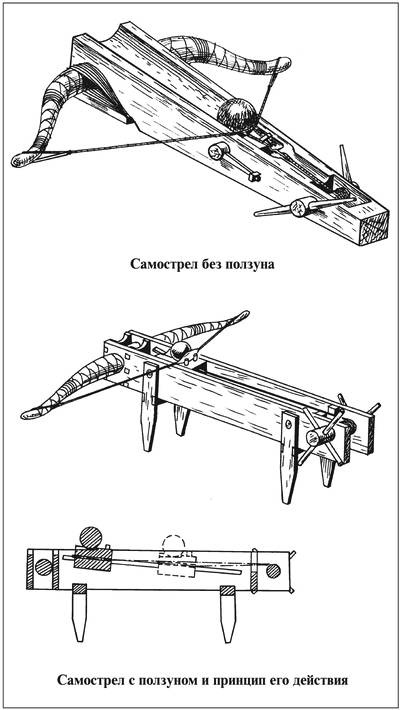 Самострел без ползуна

Самострел с ползуном и принцип его действия