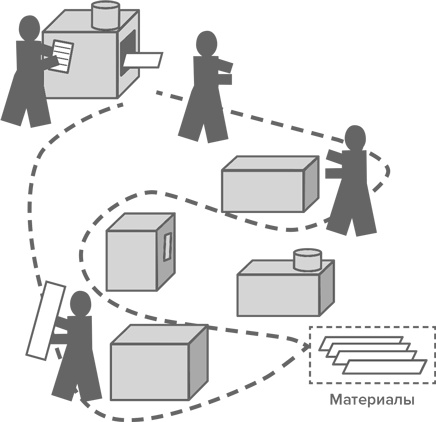 Материалы