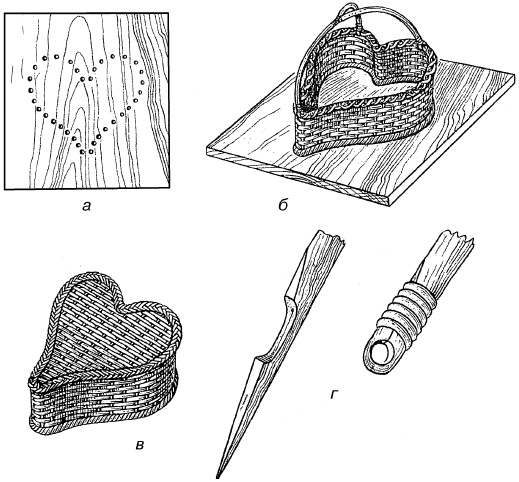 а

б

в

г