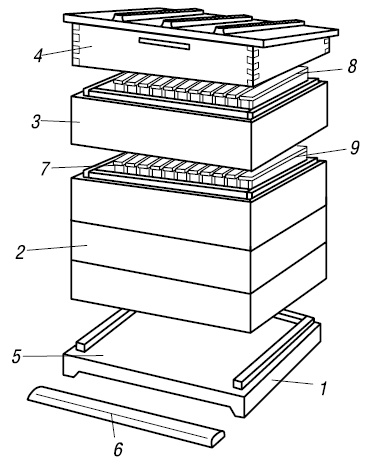 4
8
3
9
7
2
5
1
6