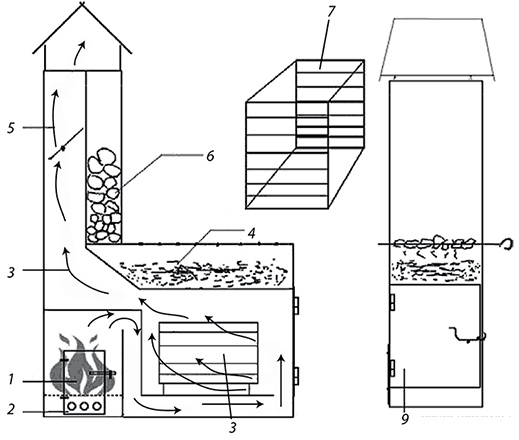 7
5
6
4
3
1
2
3
9