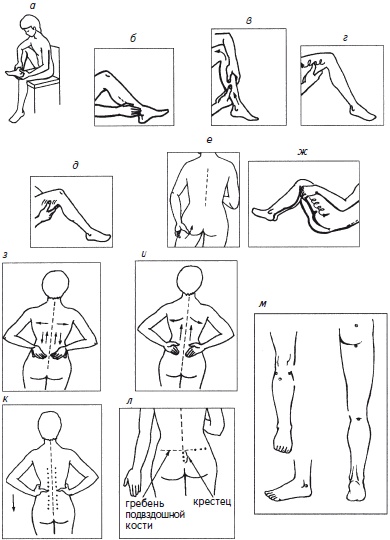 а

б

в

г

д

е

ж

з

и

м

к

л

гребень подвздошной кости

крестец