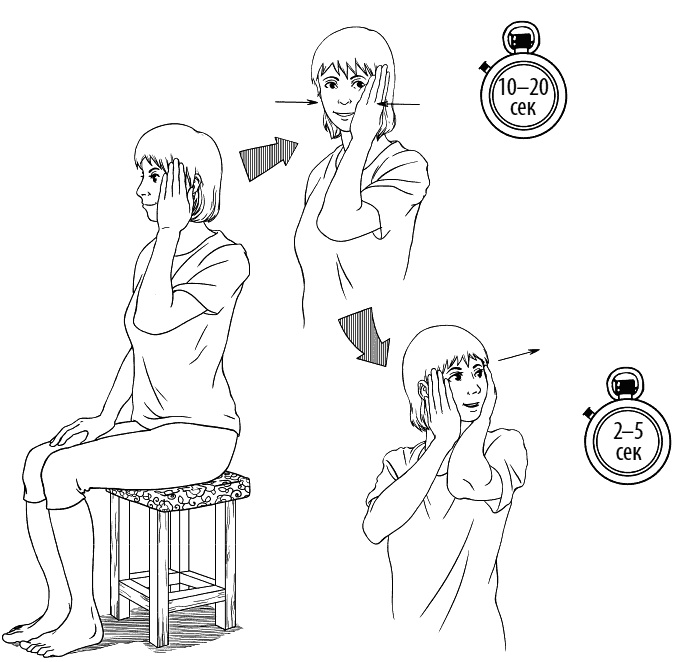 10–20
сек

2–5
сек