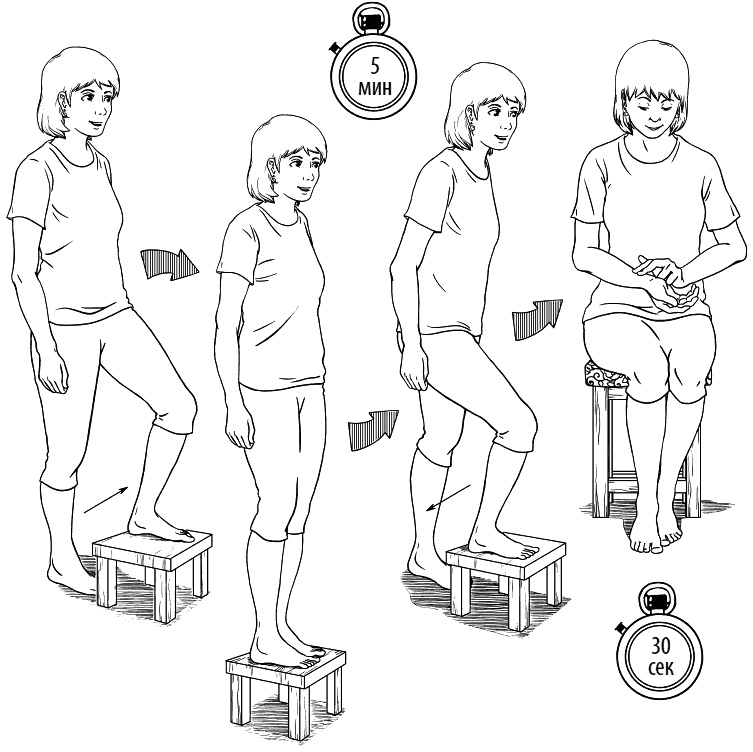 5
мин

30
сек