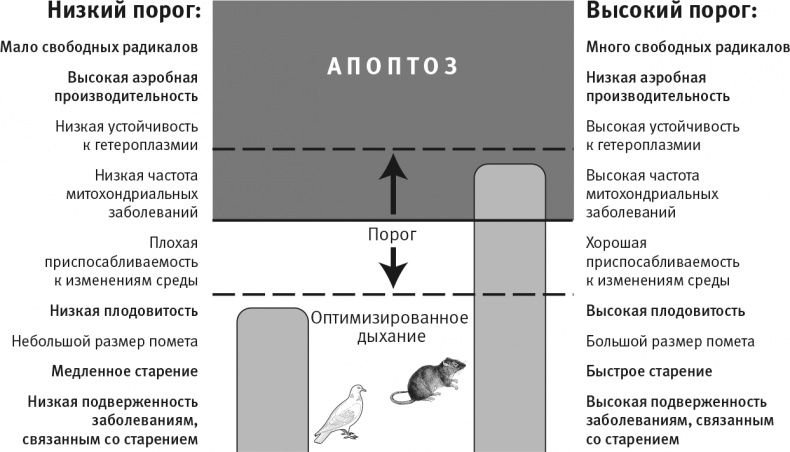 Низкий порог:

Мало свободных радикалов

Высокая аэробная производительность

Низкая устойчивость к гетероплазмии

Низкая частота митохондриальных заболеваний

Плохая приспосабливаемость к изменениям среды

Низкая плодовитость

Небольшой размер помета

Медленное старение

Низкая подверженность заболеваниям, связанным со старением

АПОПТОЗ

Порог

Оптимизированное дыхание

Высокий порог:

Много свободных радикалов

Низкая аэробная производительность

Высокая устойчивость к гетероплазмии

Высокая частота митохондриальных заболеваний

Хорошая приспосабливаемость к изменениям среды

Высокая плодовитость

Большой размер помета

Быстрое старение

Высокая подверженность заболеваниям, связанным со старением