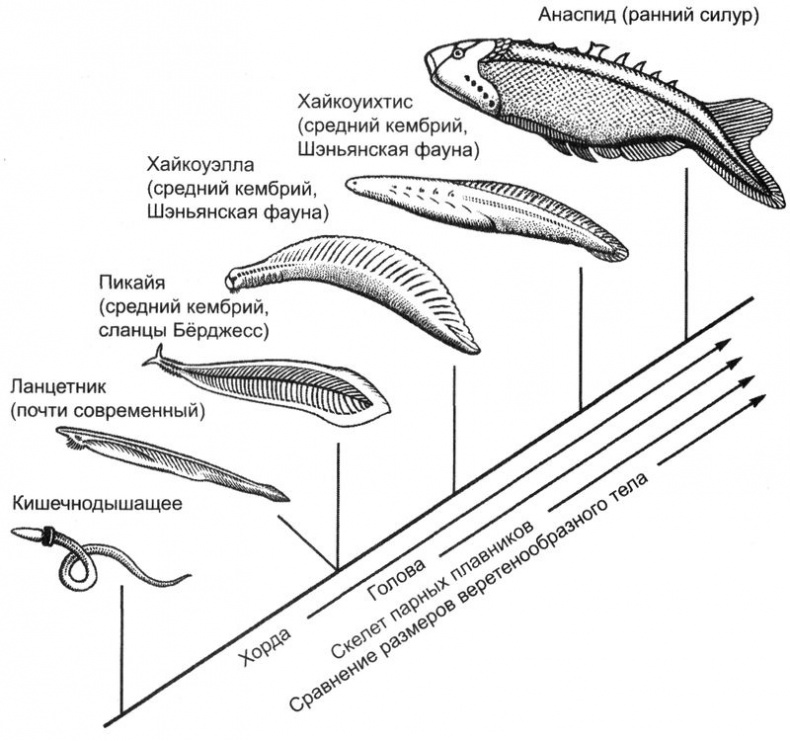 Анаспид (ранний силур)

Хайкоуихтис (средний кембрий, Шэньянская фауна)

Хайкоуэлла (средний кембрий, Шэньянская фауна)

Пикайя (средний кембрий, сланцы Бёрджесс)

Ланцетник (почти современный)

Кишечнодышащее

Хорда

Голова

Скелет парных плавников

Сравнение размеров веретенообразного тела