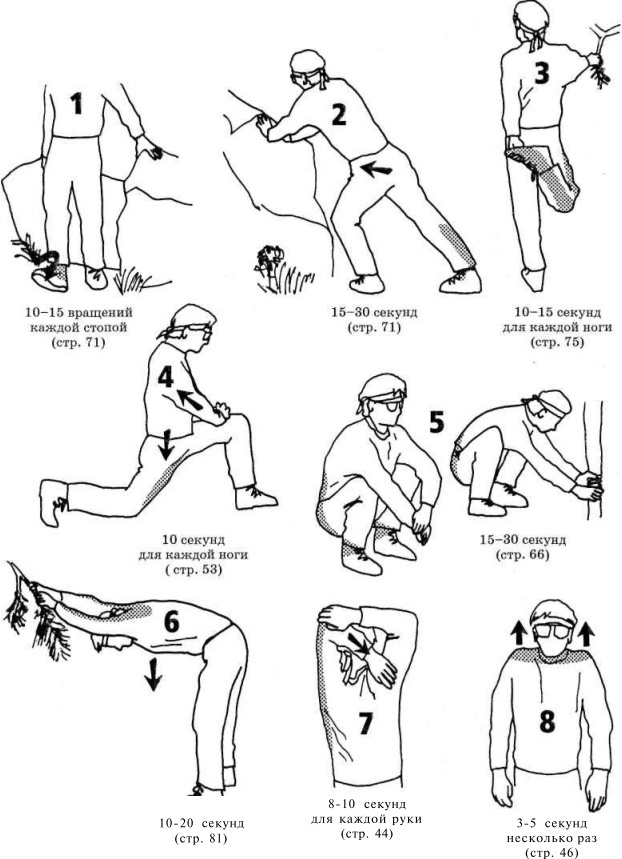 1

10–15 вращений каждой стопой (стр. 71)

2

15–30 секунд (стр. 71)

3

10–15 секунд для каждой ноги (стр. 75)

4

10 секунд для каждой ноги ( стр. 53)

5

15–30 секунд (стр. 66)

6

10-20 секунд (стр. 81)

7

8-10 секунд для каждой руки (стр. 44)

8

3-5 секунд несколько раз (стр. 46)