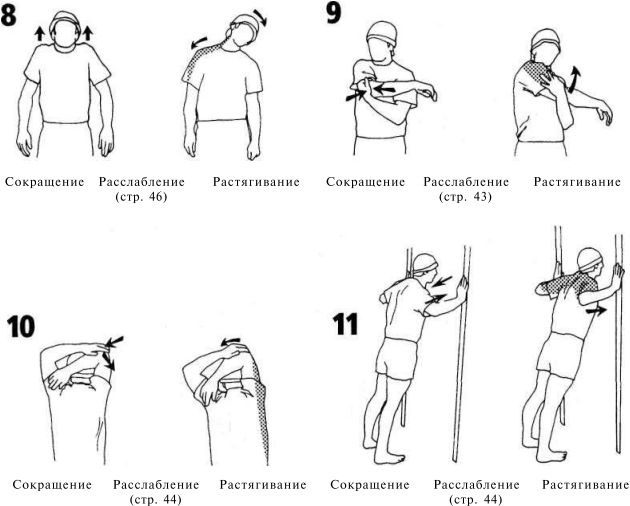 8

Сокращение

Расслабление (стр. 46)

Растягивание

9

Сокращение

Расслабление (стр. 43)

Растягивание

10

Сокращение

Расслабление (стр. 44)

Растягивание

11

Сокращение

Расслабление (стр. 44)

Растягивание