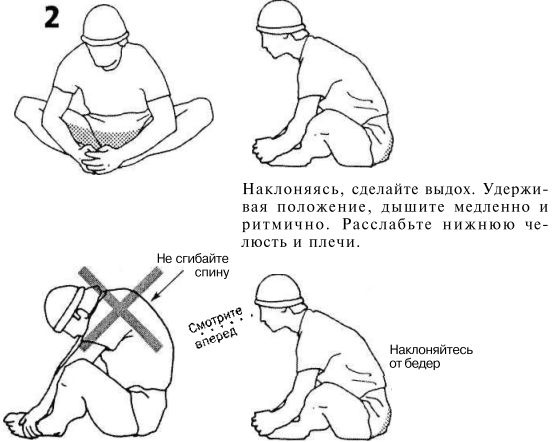 2

Наклоняясь, сделайте выдох. Удерживая положение, дышите медленно и ритмично. Расслабьте нижнюю челюсть и плечи.

Не сгибайте спину

Смотрите вперед

Наклоняйтесь от бедер