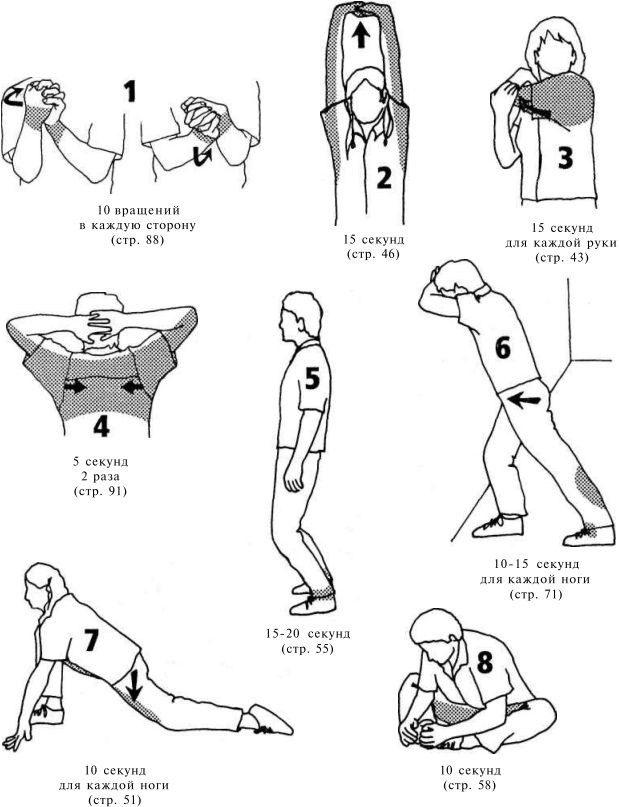 1

10 вращений
в каждую сторону
(стр. 88)

2

15 секунд
(стр. 46)

3

15 секунд
для каждой руки
(стр. 43)

4

5 секунд
2 раза
(стр. 91)

5

15-20 секунд
(стр. 55)

6

10-15 секунд
для каждой ноги
(стр. 71)

7

10 секунд
для каждой ноги
(стр. 51)

8

10 секунд
(стр. 58)