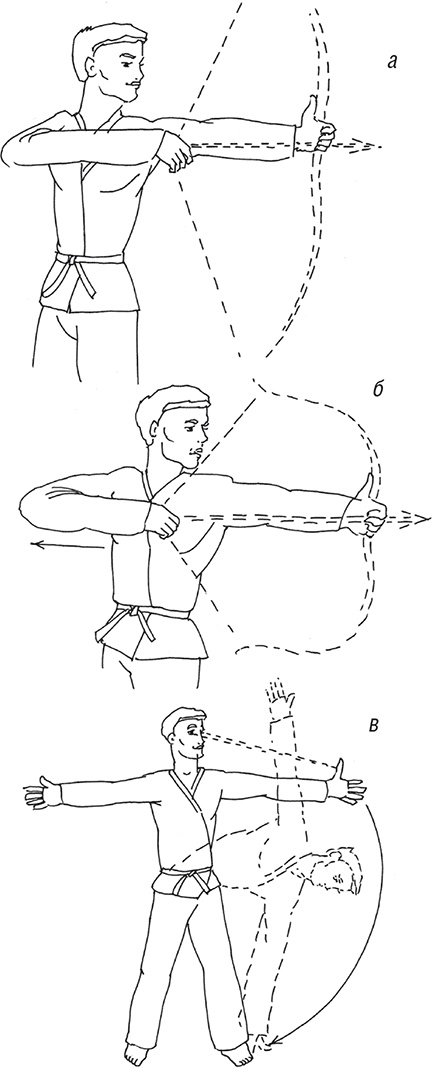 а

б

в