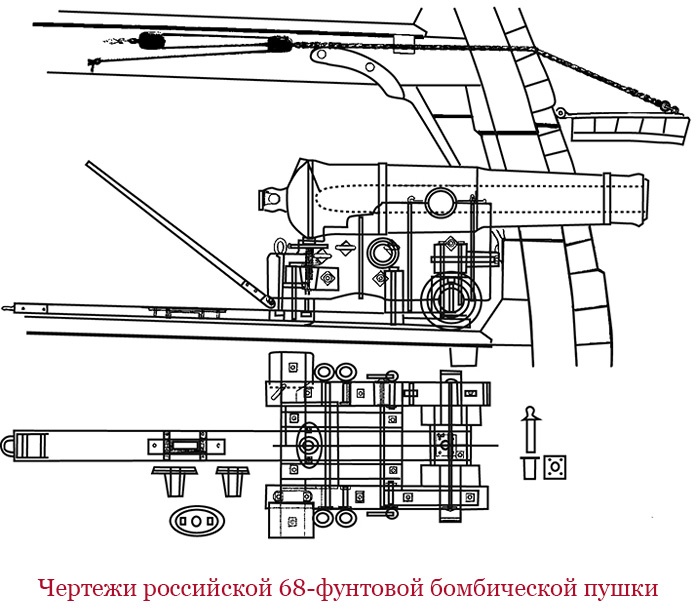 Чертежи российской 68-фунтовой бомбической пушки