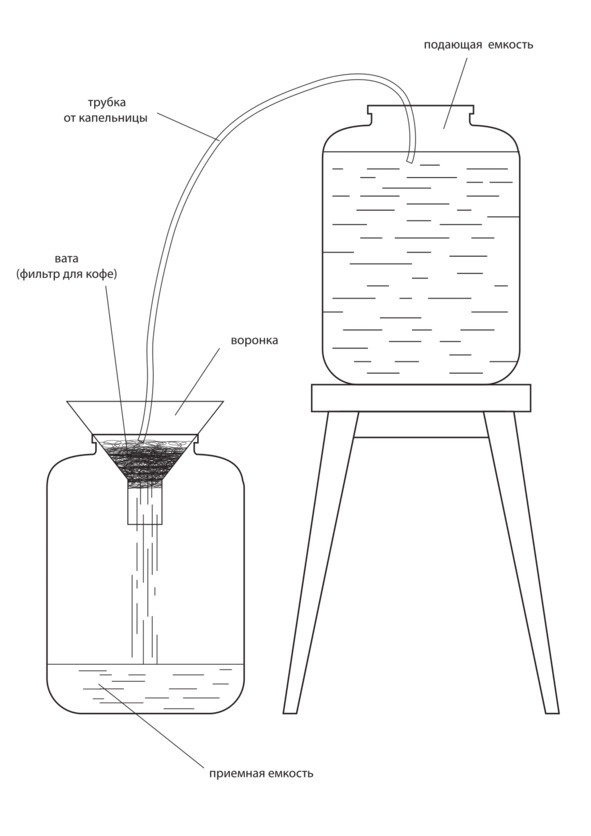 подающая емкость

трубка
от капельницы

вата
(фильтр для кофе)

воронка

приемная емкость