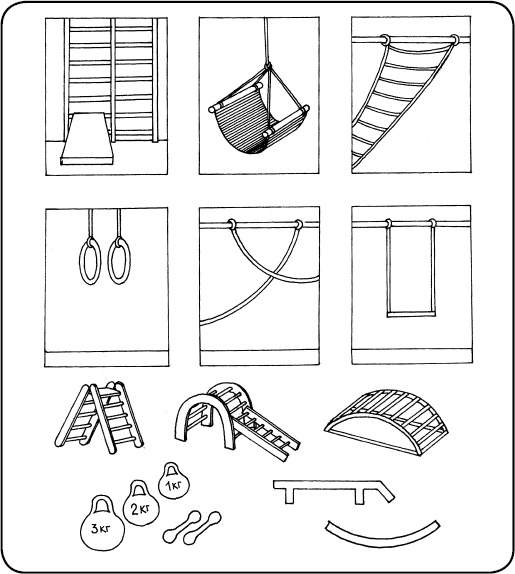 1кг
2кг
3кг