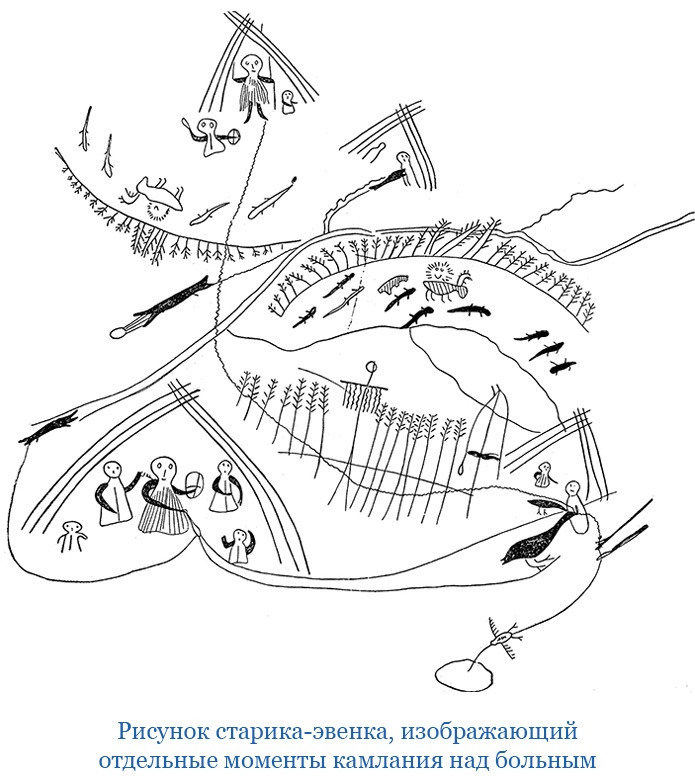 Рисунок старика-эвенка, изображающий отдельные моменты камлания над больным