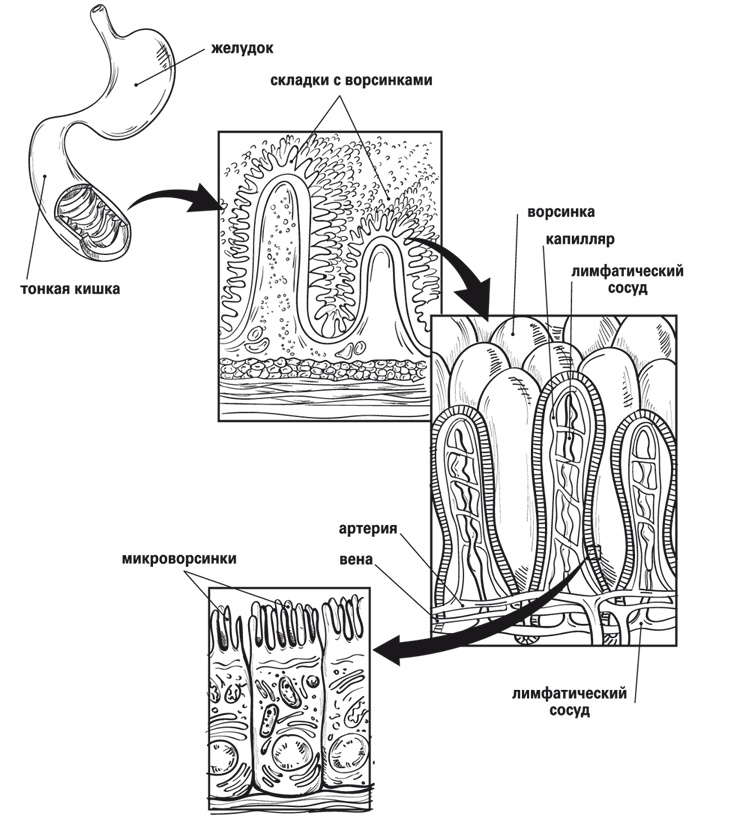 желудок

складки с ворсинками

тонкая кишка

ворсинка

капилляр

лимфатический сосуд

артерия

вена

микроворсинки

лимфатический сосуд