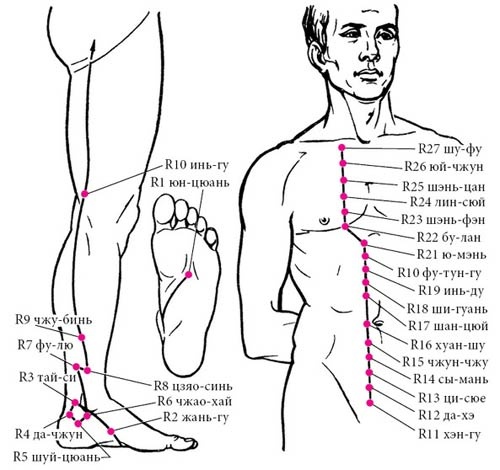 R10 инь-гу
R1 юн-цюань
R9 чжу-бинь
R7 фу-лю
R3 тай-си
R8 цзяо-синь
R6 чжао-хай
R2 жань-гу
R4 да-чжун
R5 шуй-цюань
R27 шу-фу
R26 юй-чжун
R25 шэнь-цан
R24 лин-сюй
R23 шэнь-фэн
R22 бу-лан
R21 ю-мэнь
R10 фу-тун-гу
R19 инь-ду
R18 ши-гуань
R17 шан-цюй
R16 хуан-шу
R15 чжун-чжу
R14 сы-мань
R13 ци-сюе
R12 да-хэ
R11 хэн-гу