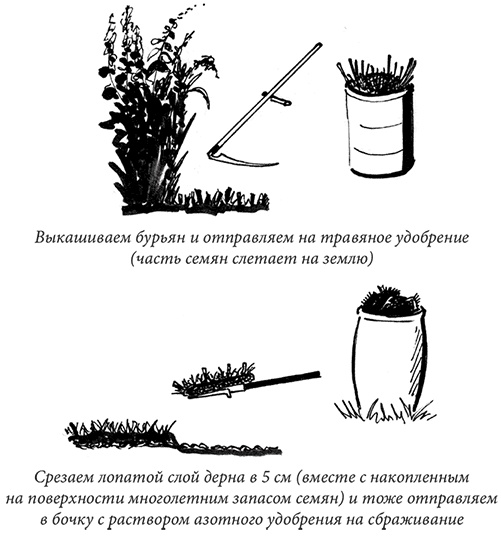 Выкашиваем бурьян и отправляем на травяное удобрение (часть семян слетает на землю)

Срезаем лопатой слой дерна в 5 см (вместе с накопленным на поверхности многолетним запасом семян) и тоже отправляем в бочку с раствором азотного удобрения на сбраживание