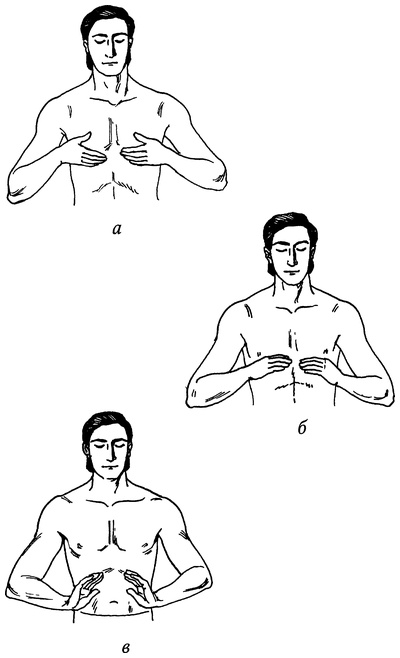 а

б

в