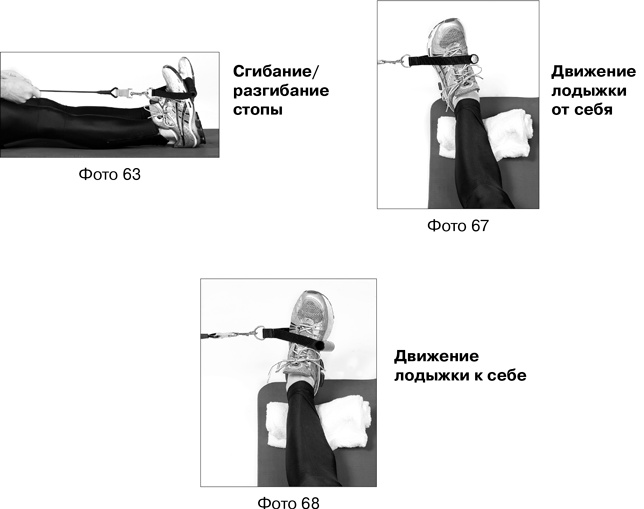 Сгибание/ разгибание стопы

Фото 63

Движение лодыжки от себя

Фото 67

Движение лодыжки к себе

Фото 68