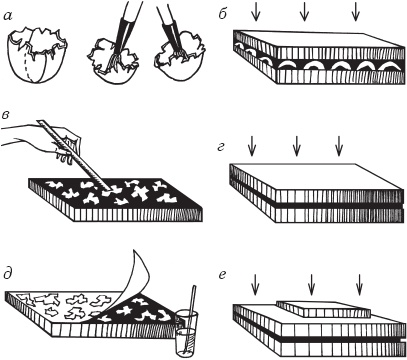 а

б

в

г

д

е