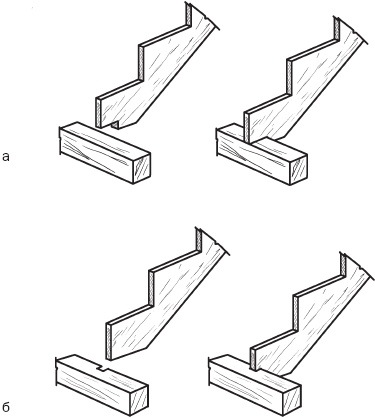 а

б