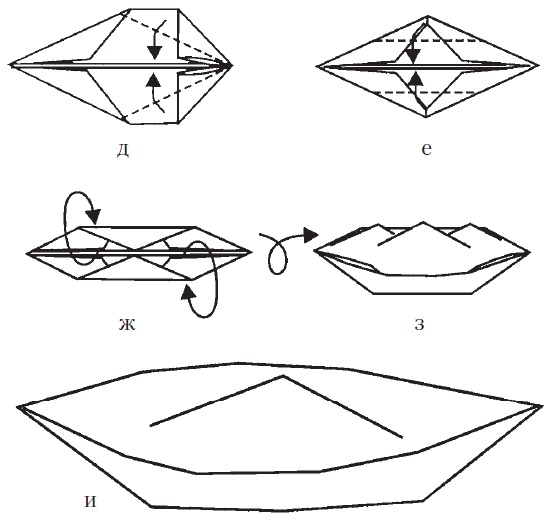 д

е

ж

з

и