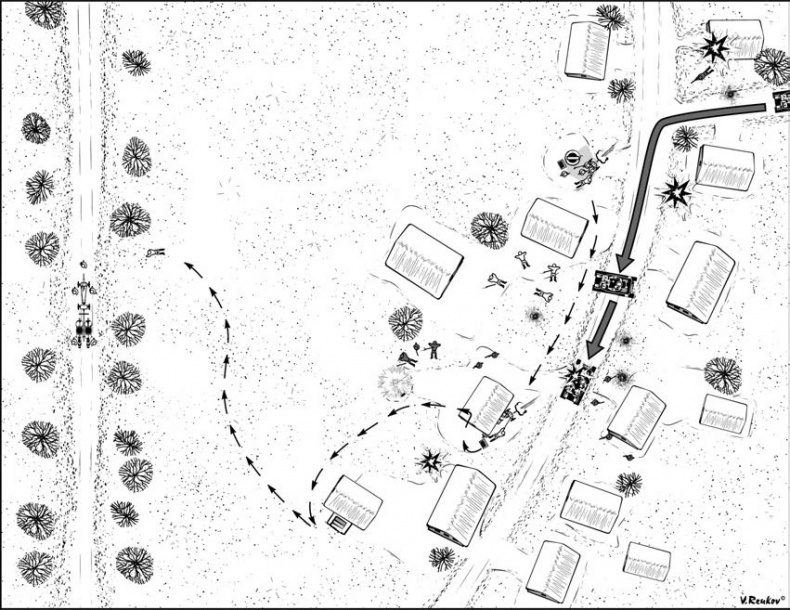 V.Reukov©